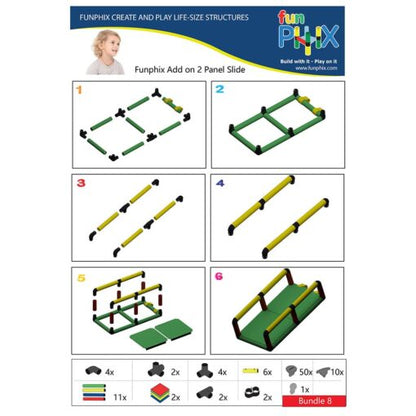 FUNPHIX CREATE AND PLAY LIFE-SIZE STRUCTURES

fun PHIX

Build with it - Play on it
www.funphix.com

Funphix Add on 2 Panel Slide

1

2

3

4

5

6

| 4x | 2x | 4x | 6x | 50x | 10x |
|---|---|---|---|---|---|
| 11x | 2x | 2x | 2x | 1x | |

Bundle 8